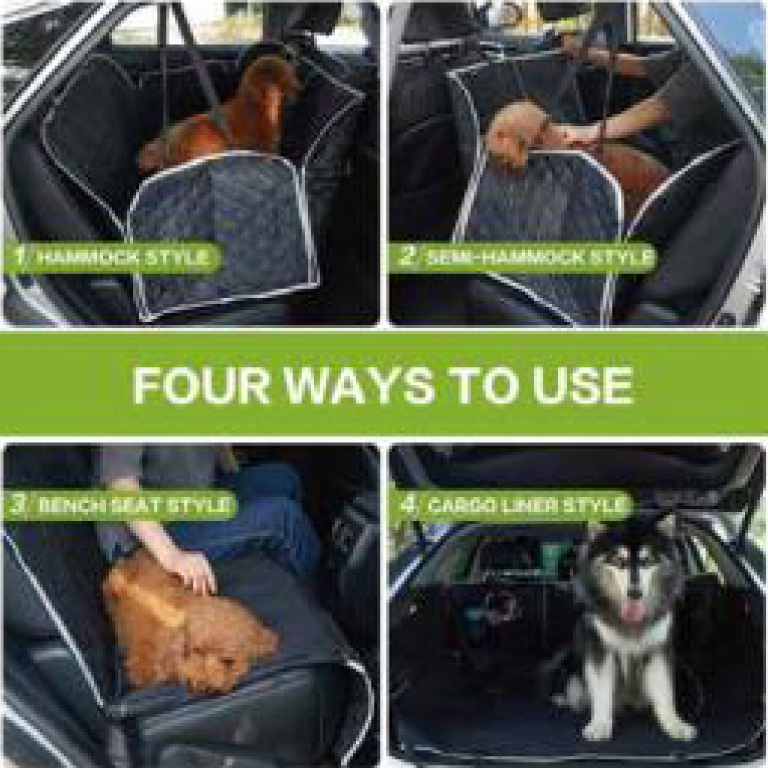 1 HAMMOCK STYLE

2 SEMI-HAMMOCK STYLE

FOUR WAYS TO USE

3 BENCH SEAT STYLE

4 CARGO LINER STYLE